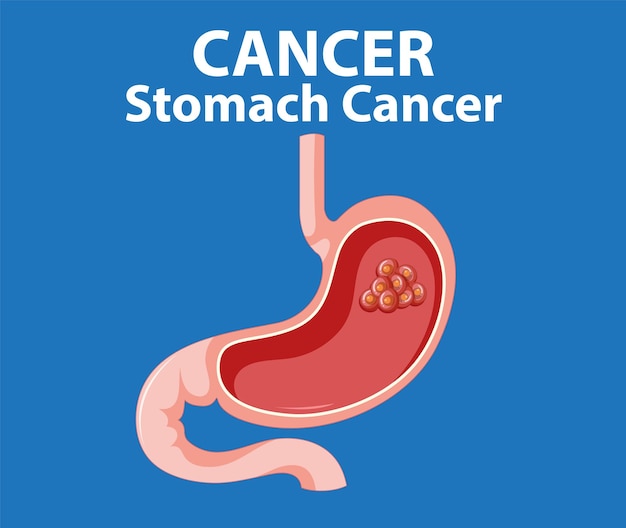 CANCER
Stomach Cancer